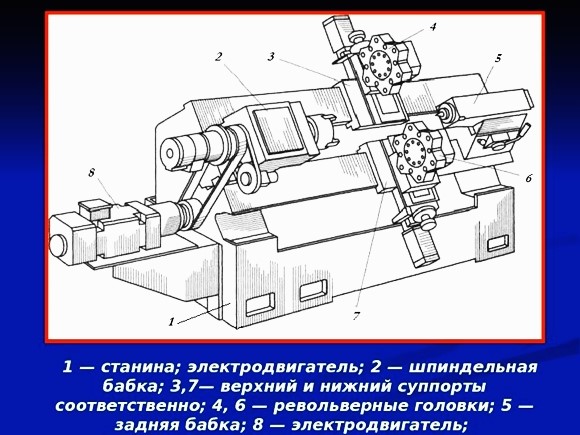 4
2
3
5
8
6
1
7

1 — станина; электродвигатель; 2 — шпиндельная бабка; 3,7— верхний и нижний суппорты соответственно; 4, 6 — револьверные головки; 5 — задняя бабка; 8 — электродвигатель;