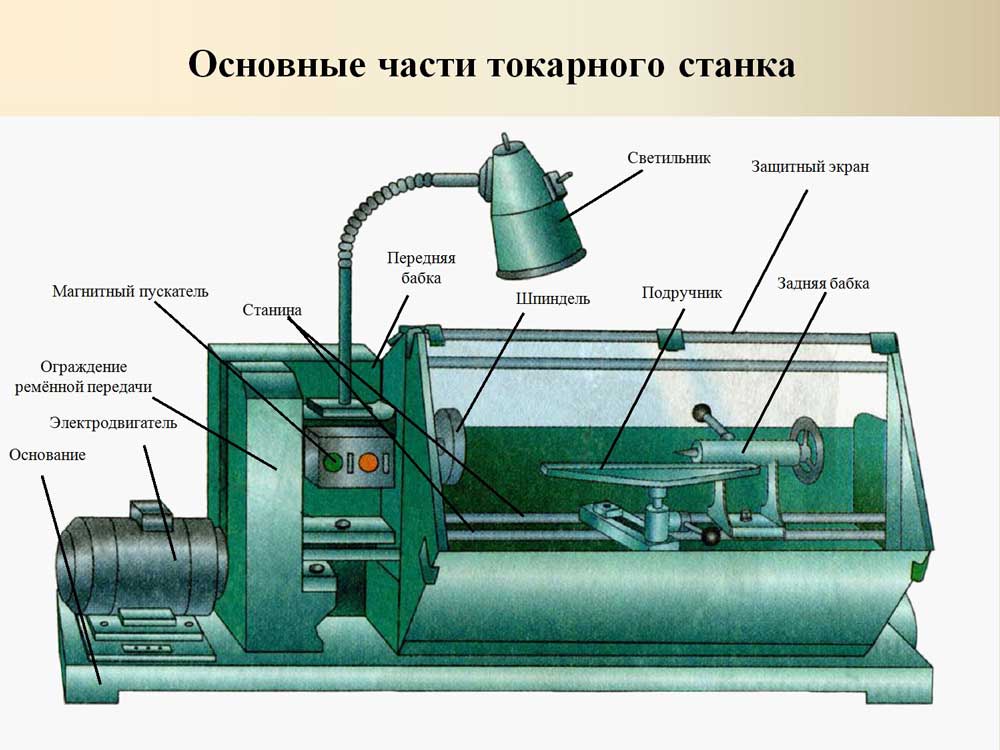 Основные части токарного станка

Светильник

Защитный экран

Передняя бабка

Магнитный пускатель

Станина

Шпиндель

Подручник

Задняя бабка

Ограждение ремённой передачи

Электродвигатель

Основание