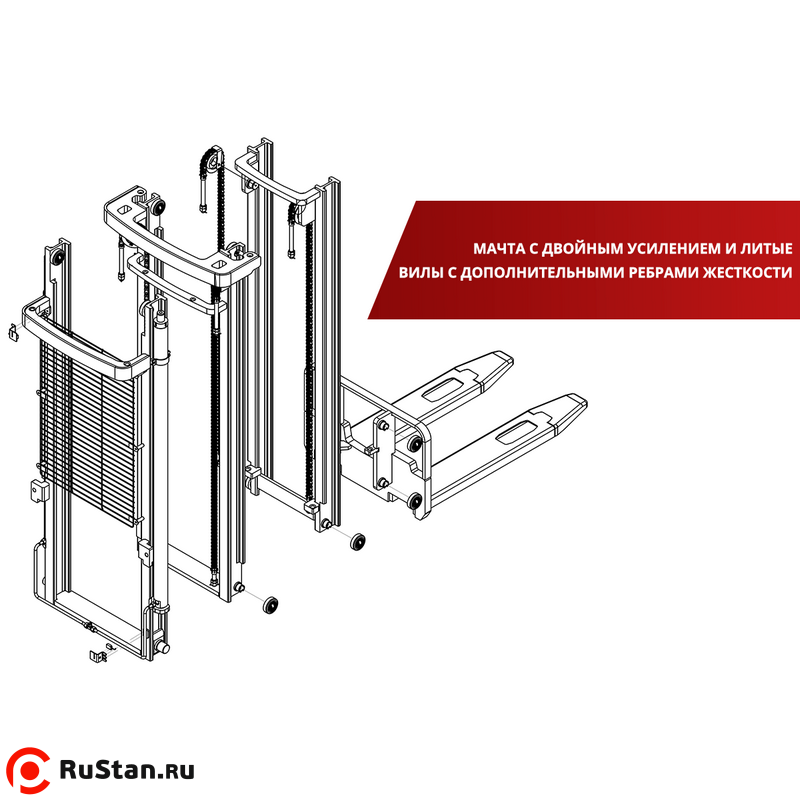 МАЧТА С ДВОЙНЫМ УСИЛЕНИЕМ И ЛИТЫЕ ВИЛЫ С ДОПОЛНИТЕЛЬНЫМИ РЕБРАМИ ЖЕСТКОСТИ

RuStan.ru