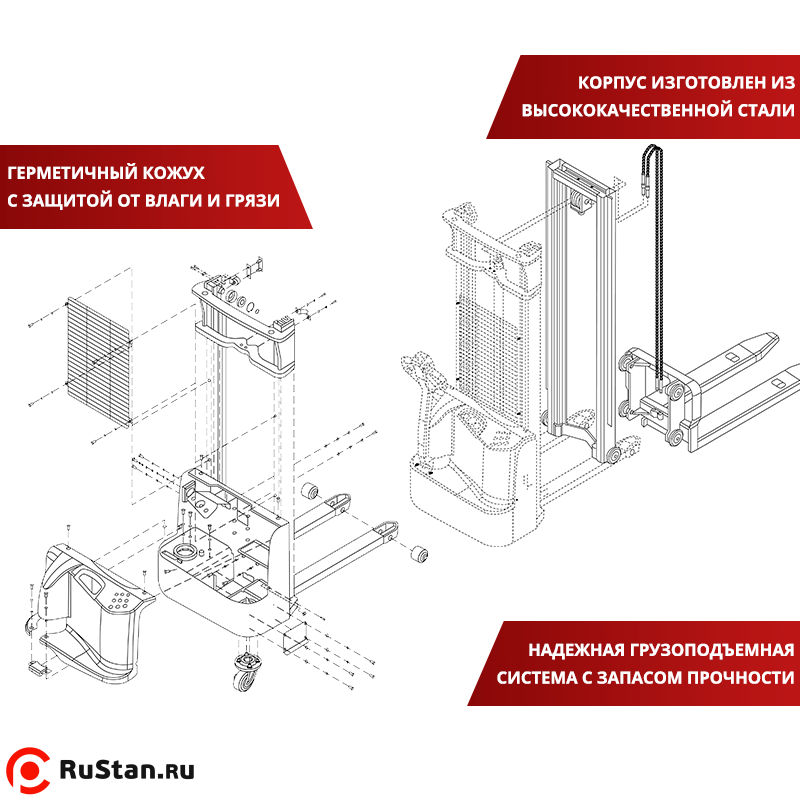 КОРПУС ИЗГОТОВЛЕН ИЗ ВЫСОКОКАЧЕСТВЕННОЙ СТАЛИ

ГЕРМЕТИЧНЫЙ КОЖУХ С ЗАЩИТОЙ ОТ ВЛАГИ И ГРЯЗИ

НАДЕЖНАЯ ГРУЗОПОДЪЕМНАЯ СИСТЕМА С ЗАПАСОМ ПРОЧНОСТИ

RuStan.ru